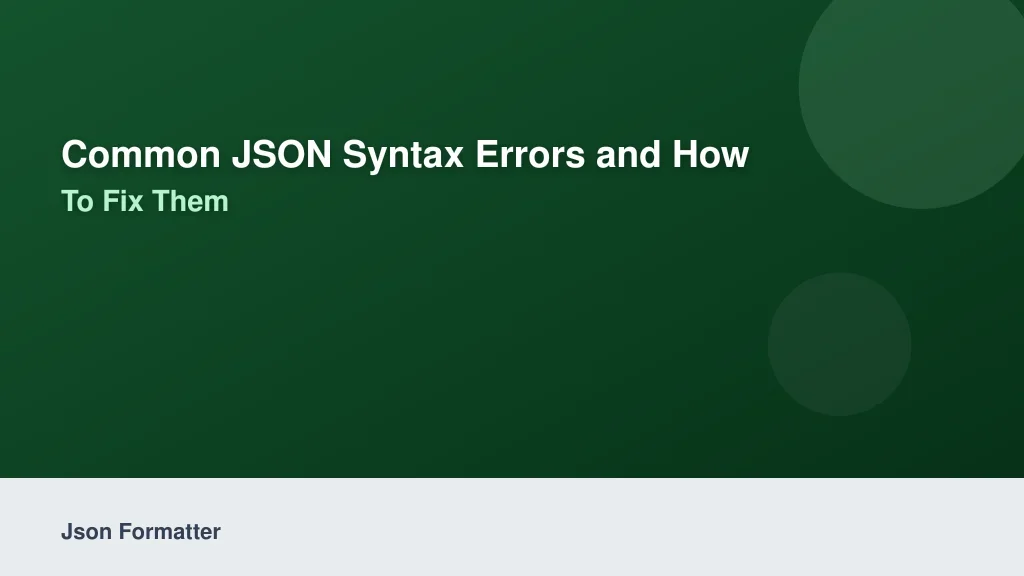 Common JSON Syntax Errors and How

To Fix Them

Json Formatter