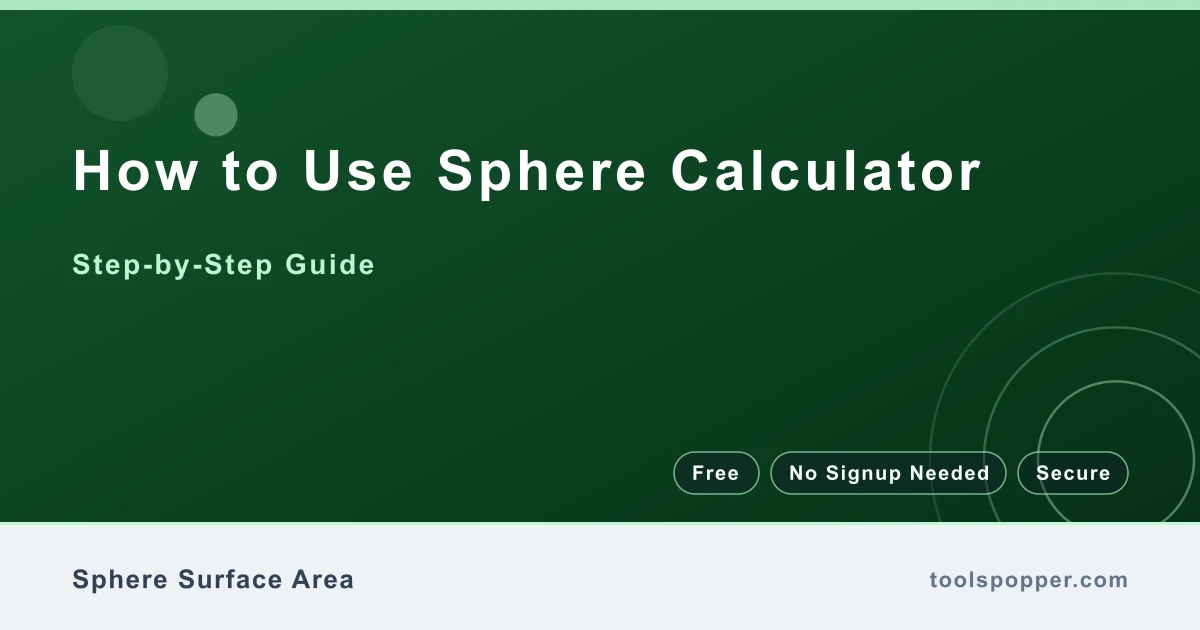 How to Use Sphere Calculator

Step-by-Step Guide

Free
No Signup Needed
Secure

Sphere Surface Area
toolspopper.com