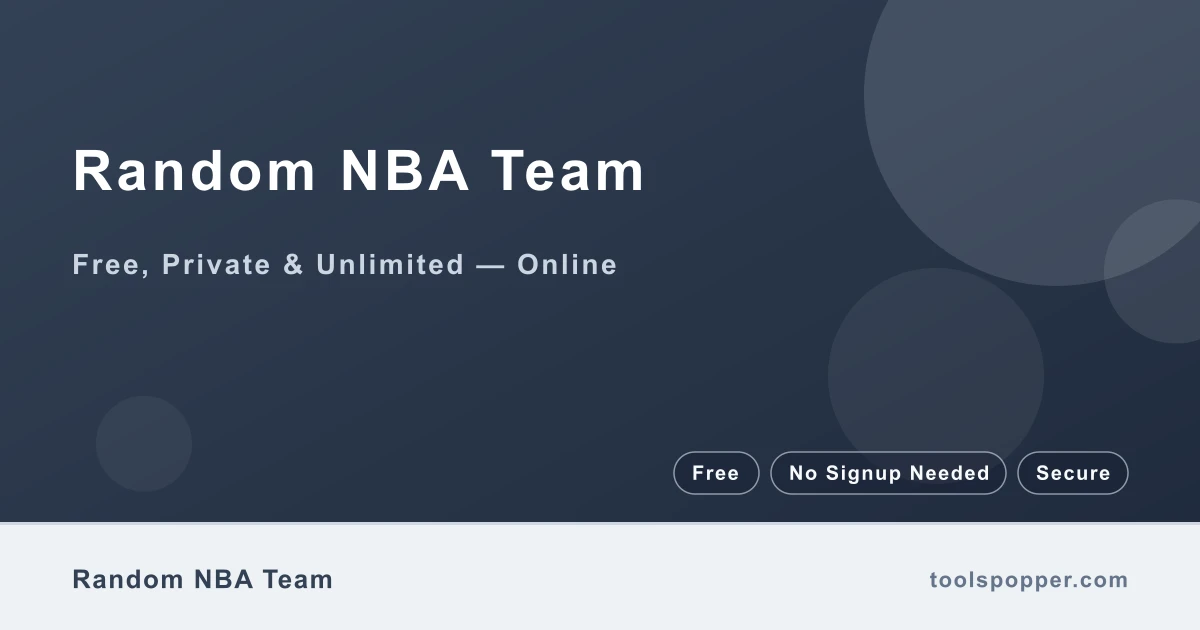 Random NBA Team

Free, Private & Unlimited — Online

Free
No Signup Needed
Secure

Random NBA Team
toolspopper.com